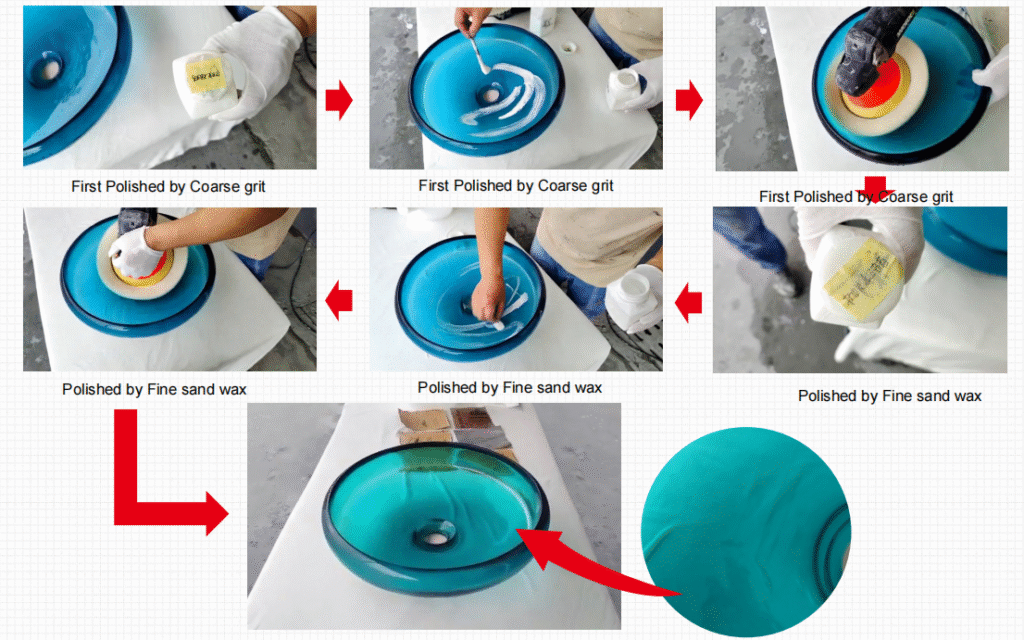 First Polished by Coarse grit

First Polished by Coarse grit

First Polished by Coarse grit

Polished by Fine sand wax

Polished by Fine sand wax

Polished by Fine sand wax